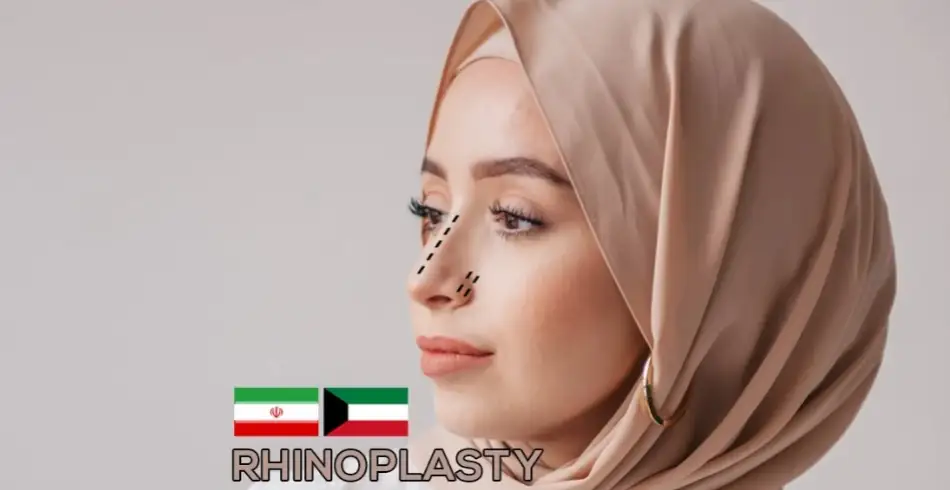 RHINOPLASTY